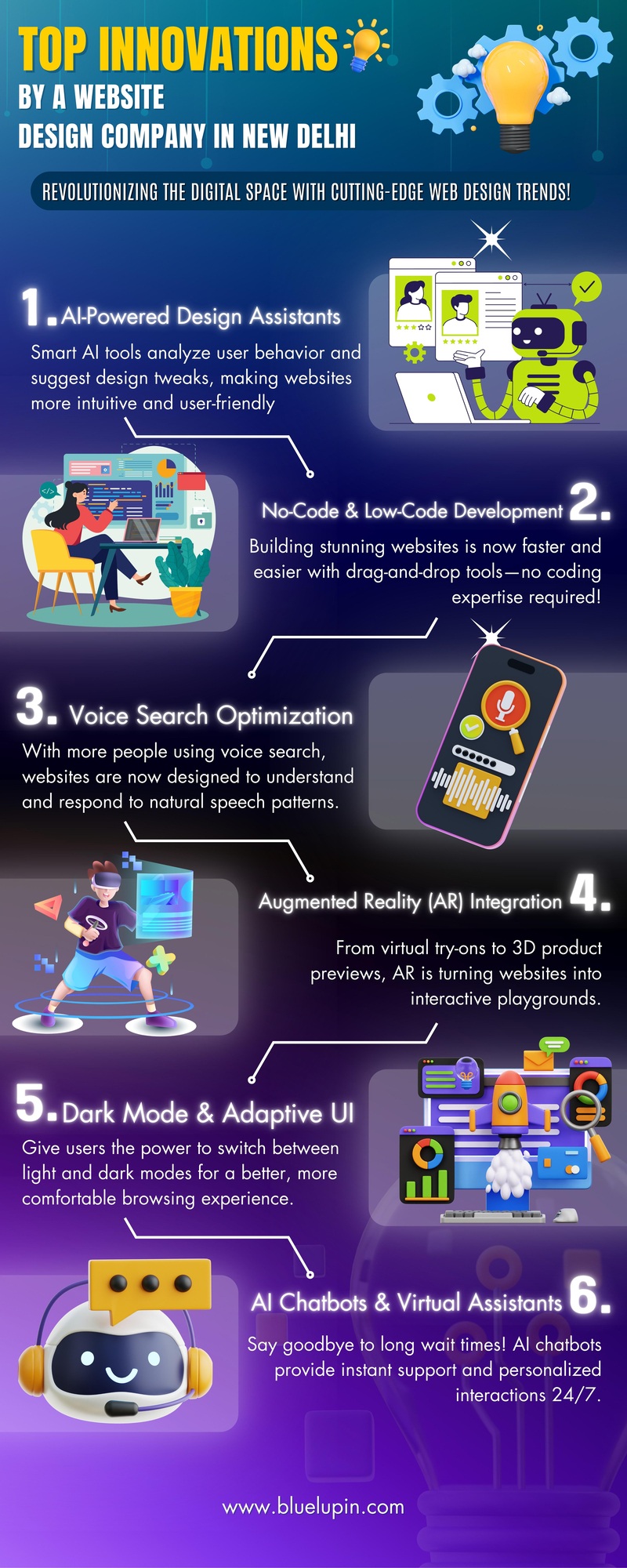 TOP INNOVATIONS
BY A WEBSITE
DESIGN COMPANY IN NEW DELHI

REVOLUTIONIZING THE DIGITAL SPACE WITH CUTTING-EDGE WEB DESIGN TRENDS!

1. AI-Powered Design Assistants
Smart AI tools analyze user behavior and suggest design tweaks, making websites more intuitive and user-friendly

No-Code & Low-Code Development 2.
Building stunning websites is now faster and easier with drag-and-drop tools—no coding expertise required!

3. Voice Search Optimization
With more people using voice search, websites are now designed to understand and respond to natural speech patterns.

Augmented Reality (AR) Integration 4.
From virtual try-ons to 3D product previews, AR is turning websites into interactive playgrounds.

5. Dark Mode & Adaptive UI
Give users the power to switch between light and dark modes for a better, more comfortable browsing experience.

AI Chatbots & Virtual Assistants 6.
Say goodbye to long wait times! AI chatbots provide instant support and personalized interactions 24/7.

www.bluelupin.com